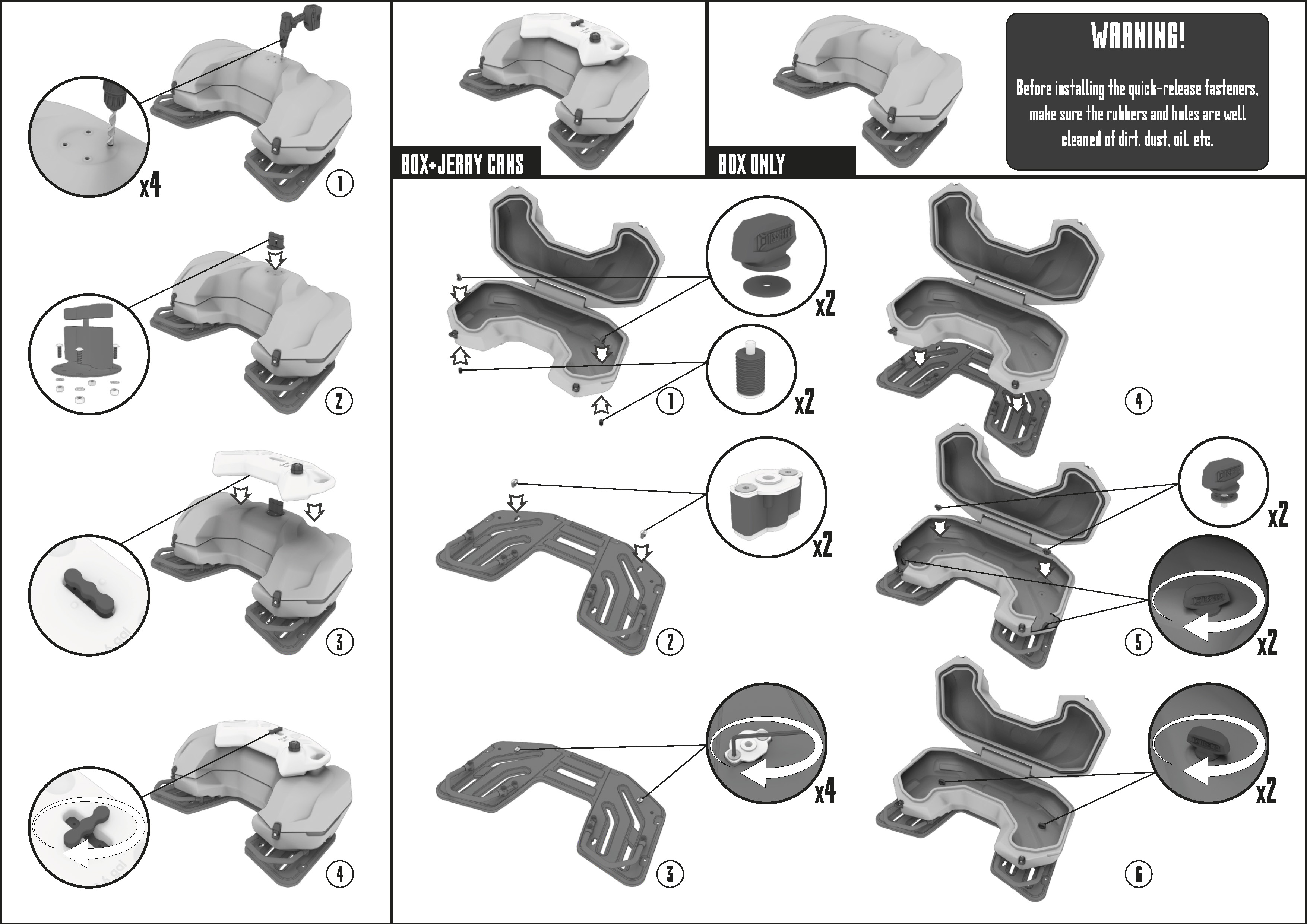 x4
1
2
3
4

BOX+JERRY CANS

BOX ONLY

WARNING!

Before installing the quick-release fasteners, make sure the rubbers and holes are well cleaned of dirt, dust, oil, etc.

x2
x2
1
x2
2
x4
3
4
x2
x2
5
x2
6