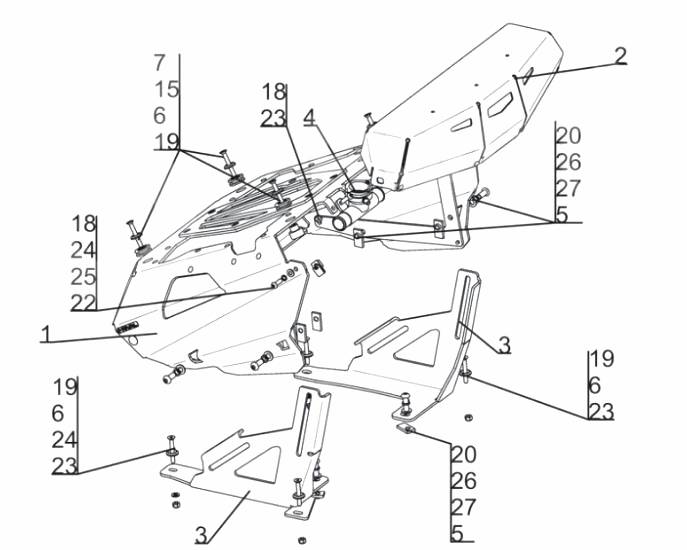 7
15
6
19

18
23

4

2

20
26
27
5

18
24
25
22

1

3

19
6
23

19
6
24
23

20
26
27
5

3